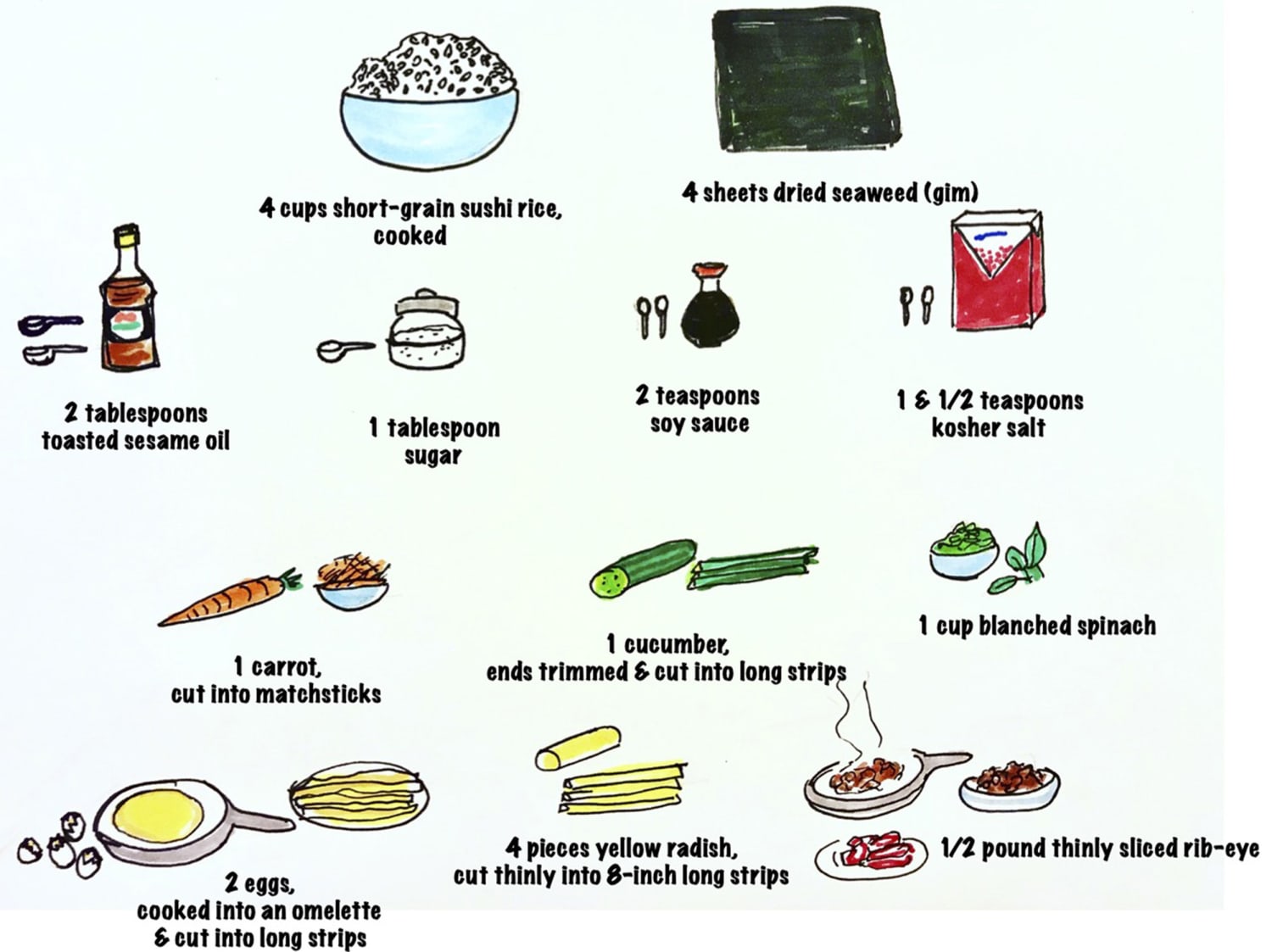 4 cups short-grain sushi rice, cooked

4 sheets dried seaweed (gim)

2 tablespoons toasted sesame oil

1 tablespoon sugar

2 teaspoons soy sauce

1 & 1/2 teaspoons kosher salt

1 carrot, cut into matchsticks

1 cucumber, ends trimmed & cut into long strips

1 cup blanched spinach

2 eggs, cooked into an omelette & cut into long strips

4 pieces yellow radish, cut thinly into 8-inch long strips

1/2 pound thinly sliced rib-eye