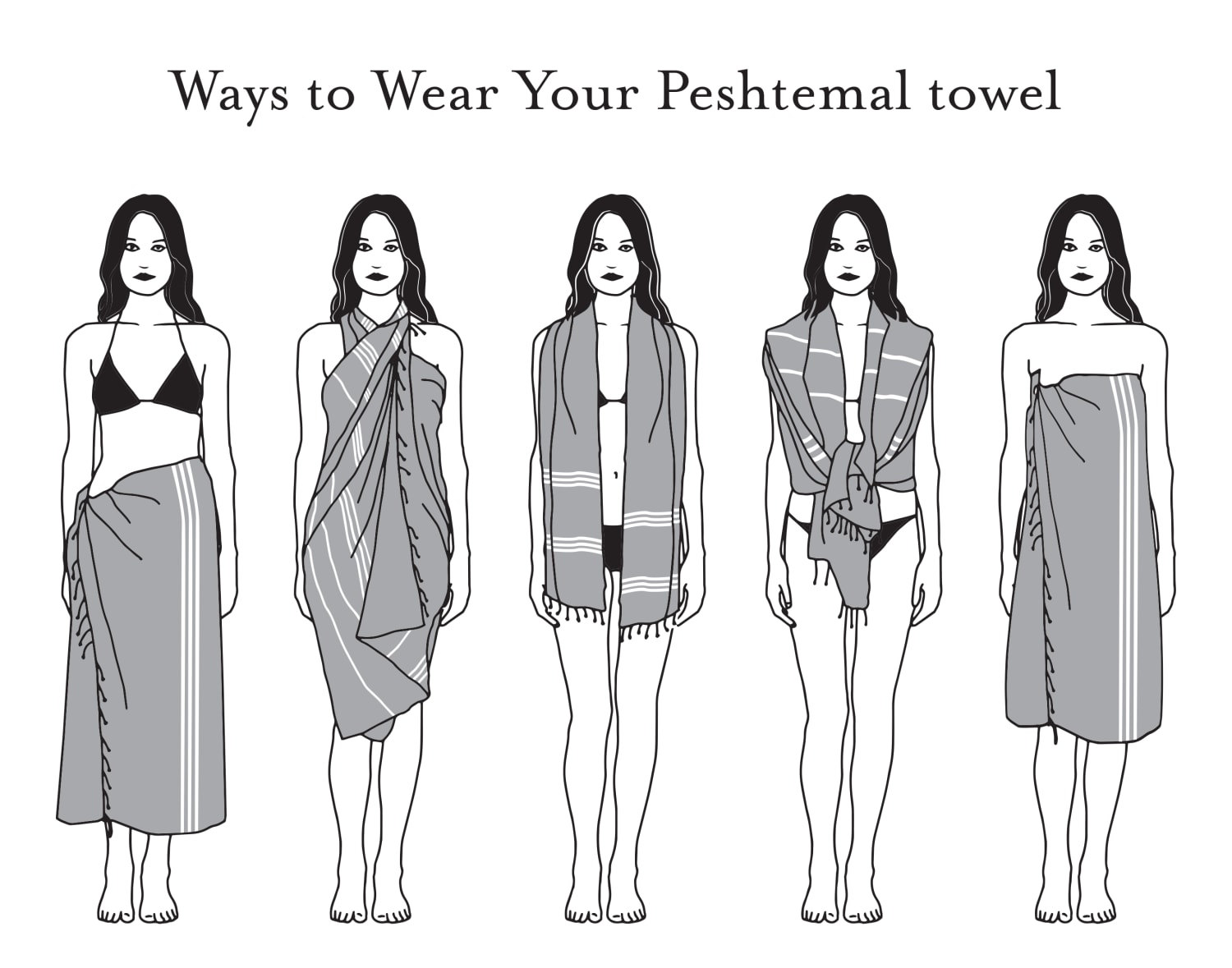 Ways to Wear Your Peshtemal towel