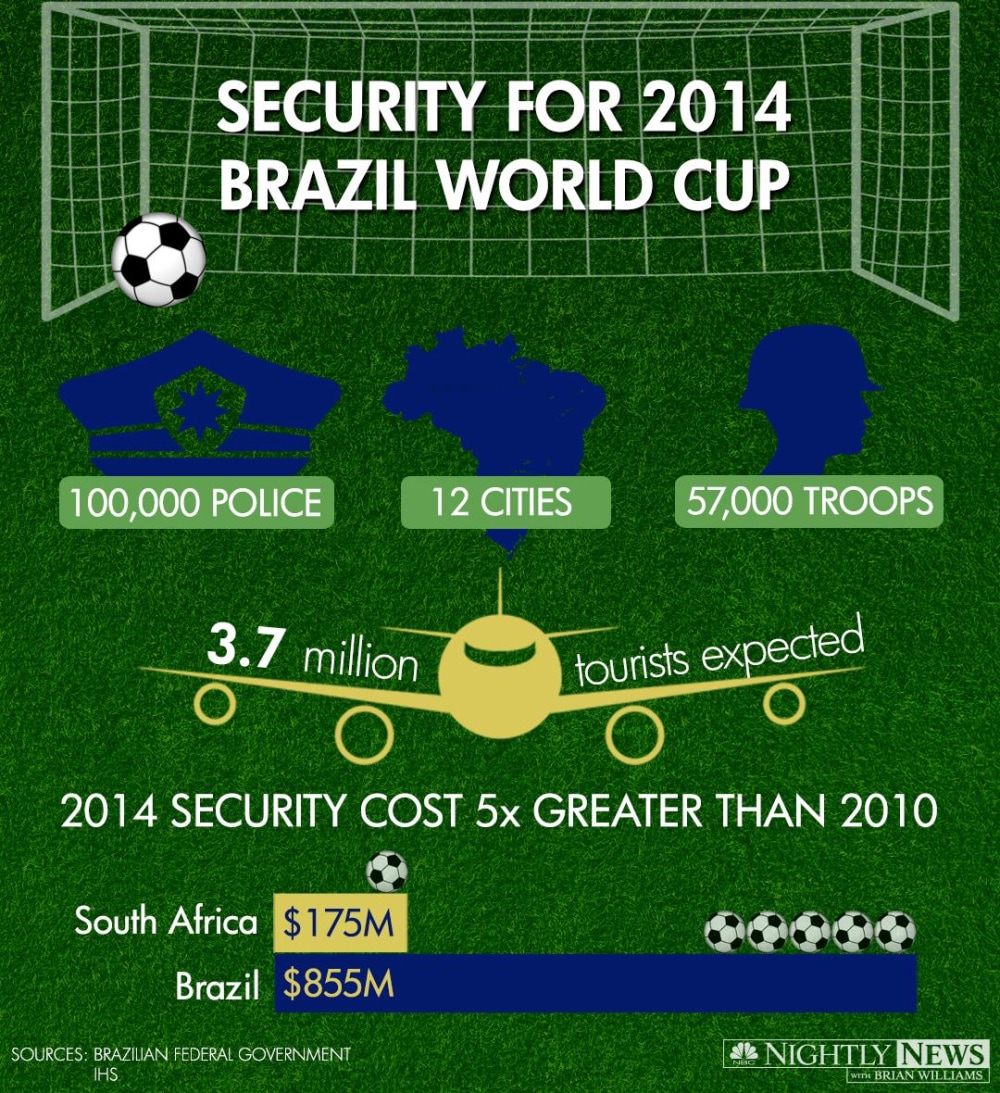 SECURITY FOR 2014
BRAZIL WORLD CUP

100,000 POLICE

12 CITIES

57,000 TROOPS

3.7 million tourists expected

2014 SECURITY COST 5x GREATER THAN 2010

South Africa $175M

Brazil $855M

SOURCES: BRAZILIAN FEDERAL GOVERNMENT
IHS

NBC NIGHTLY NEWS WITH BRIAN WILLIAMS