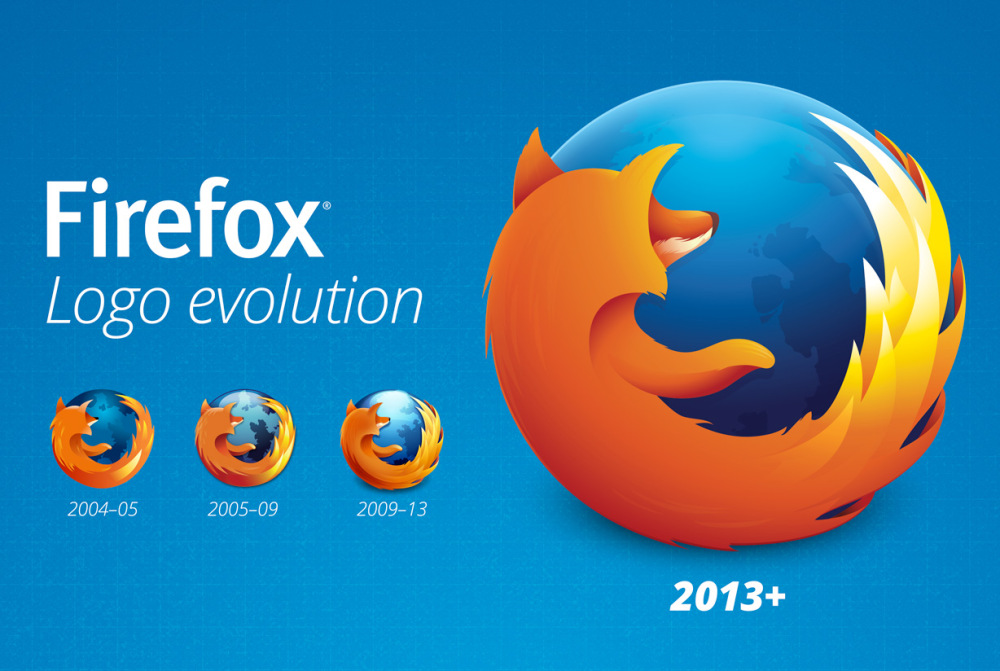 Firefox®
Logo evolution

2004–05
2005–09
2009–13

2013+