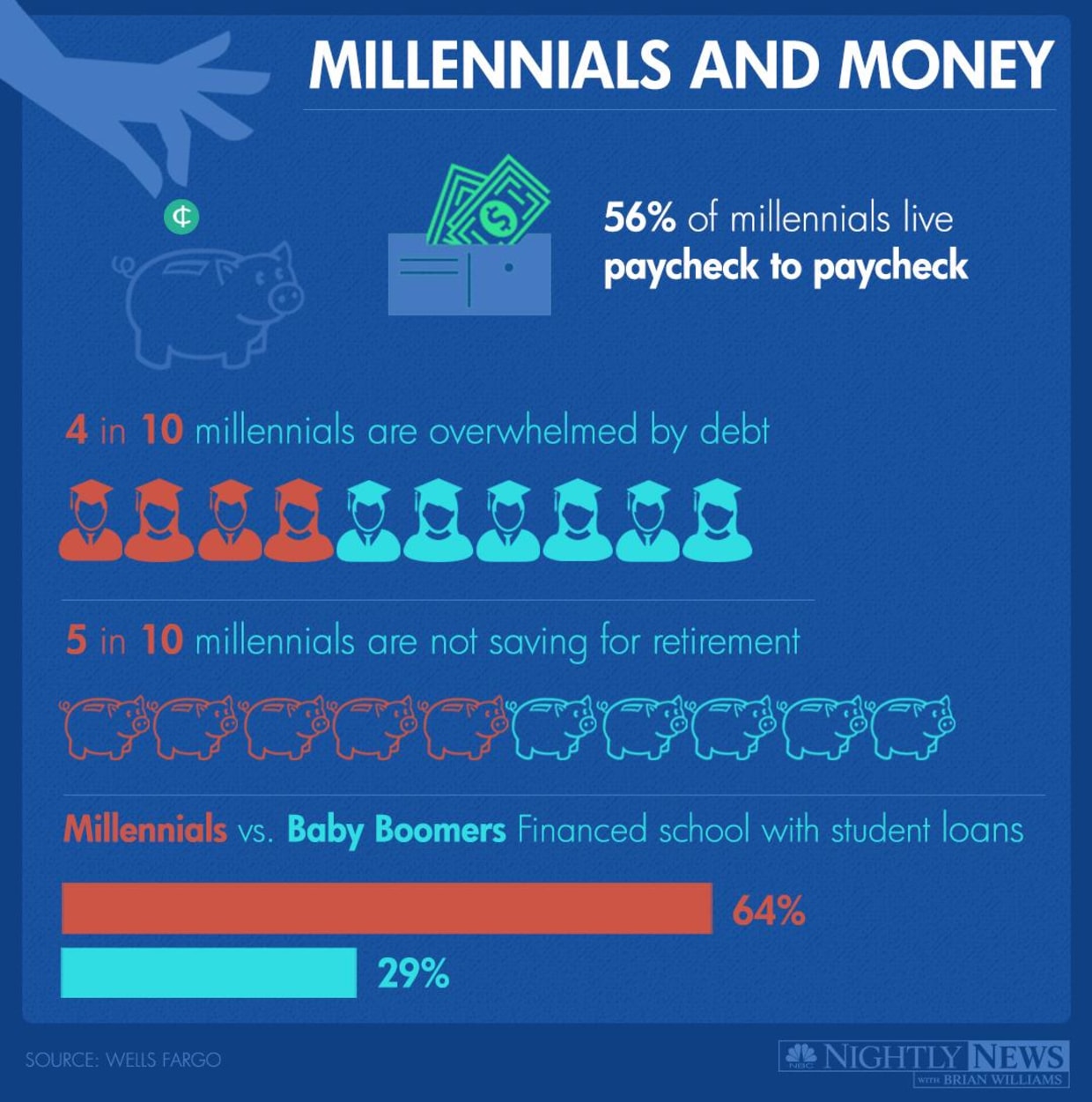 MILLENNIALS AND MONEY

¢

$

56% of millennials live paycheck to paycheck

4 in 10 millennials are overwhelmed by debt

5 in 10 millennials are not saving for retirement

Millennials vs. Baby Boomers Financed school with student loans

64%

29%

SOURCE: WELLS FARGO

NBC NIGHTLY NEWS WITH BRIAN WILLIAMS