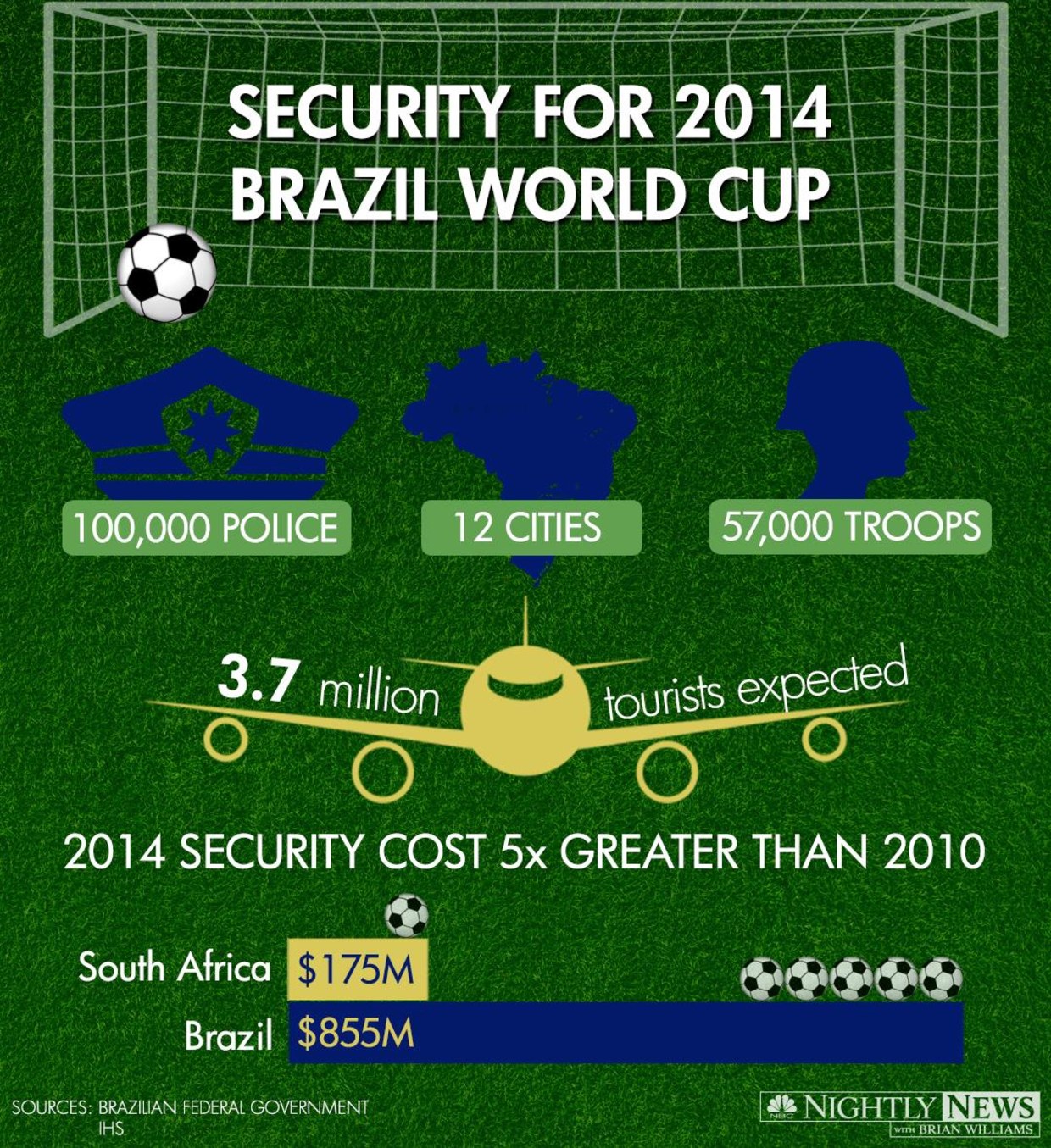 SECURITY FOR 2014 BRAZIL WORLD CUP

100,000 POLICE

12 CITIES

57,000 TROOPS

3.7 million tourists expected

2014 SECURITY COST 5x GREATER THAN 2010

South Africa $175M

Brazil $855M

SOURCES: BRAZILIAN FEDERAL GOVERNMENT
IHS

NBC NIGHTLY NEWS WITH BRIAN WILLIAMS