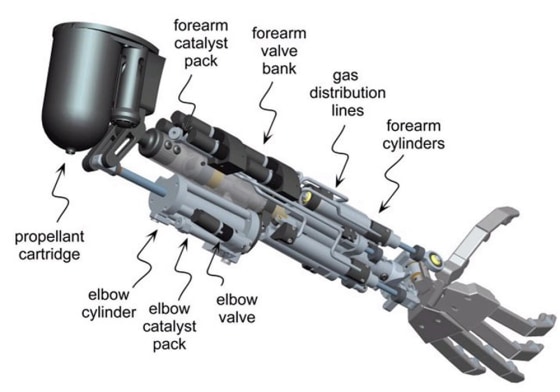 forearm catalyst pack

forearm valve bank

gas distribution lines

forearm cylinders

propellant cartridge

elbow cylinder

elbow catalyst pack

elbow valve