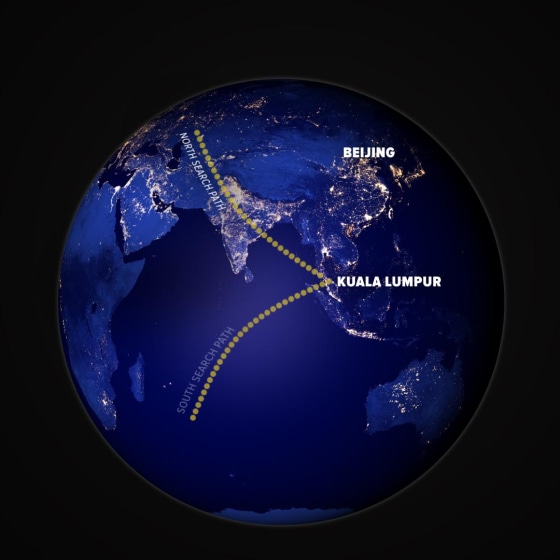 NORTH SEARCH PATH
BEIJING
KUALA LUMPUR
SOUTH SEARCH PATH