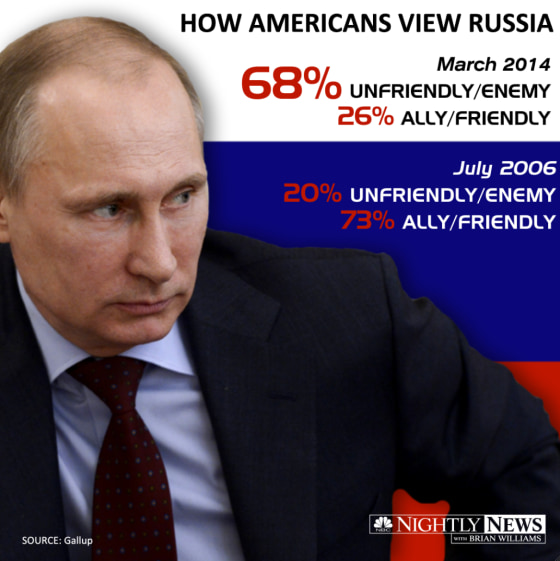 HOW AMERICANS VIEW RUSSIA

March 2014
68% UNFRIENDLY/ENEMY
26% ALLY/FRIENDLY

July 2006
20% UNFRIENDLY/ENEMY
73% ALLY/FRIENDLY

SOURCE: Gallup

NBC NIGHTLY NEWS WITH BRIAN WILLIAMS