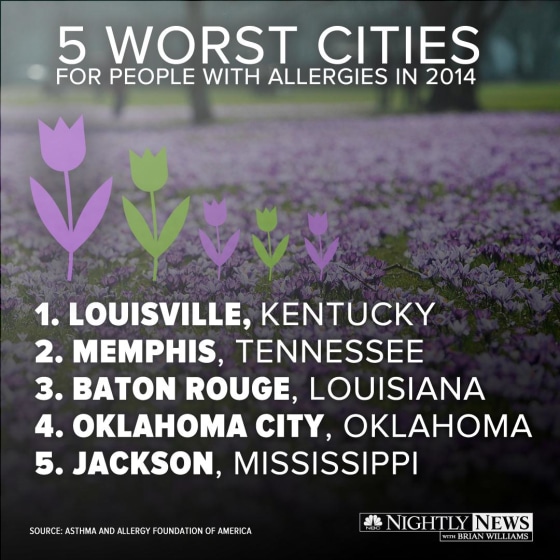 5 WORST CITIES
FOR PEOPLE WITH ALLERGIES IN 2014

1. LOUISVILLE, KENTUCKY
2. MEMPHIS, TENNESSEE
3. BATON ROUGE, LOUISIANA
4. OKLAHOMA CITY, OKLAHOMA
5. JACKSON, MISSISSIPPI

SOURCE: ASTHMA AND ALLERGY FOUNDATION OF AMERICA

NBC NIGHTLY NEWS WITH BRIAN WILLIAMS