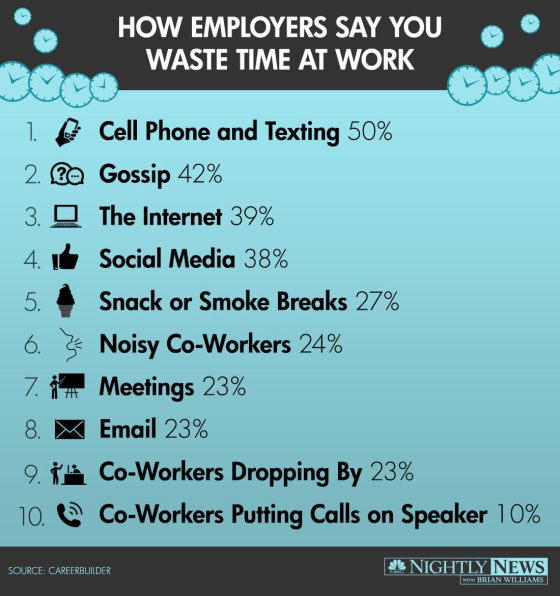 HOW EMPLOYERS SAY YOU WASTE TIME AT WORK

1. Cell Phone and Texting 50%
2. Gossip 42%
3. The Internet 39%
4. Social Media 38%
5. Snack or Smoke Breaks 27%
6. Noisy Co-Workers 24%
7. Meetings 23%
8. Email 23%
9. Co-Workers Dropping By 23%
10. Co-Workers Putting Calls on Speaker 10%

SOURCE: CAREERBUILDER

NBC NIGHTLY NEWS WITH BRIAN WILLIAMS