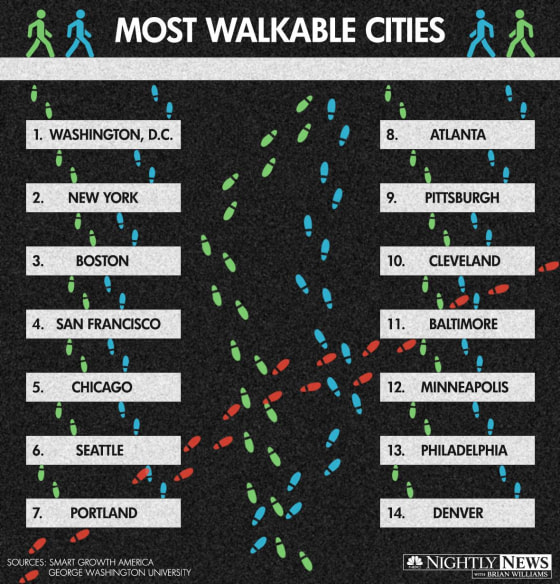 MOST WALKABLE CITIES

1. WASHINGTON, D.C.

2. NEW YORK

3. BOSTON

4. SAN FRANCISCO

5. CHICAGO

6. SEATTLE

7. PORTLAND

8. ATLANTA

9. PITTSBURGH

10. CLEVELAND

11. BALTIMORE

12. MINNEAPOLIS

13. PHILADELPHIA

14. DENVER

SOURCES: SMART GROWTH AMERICA
GEORGE WASHINGTON UNIVERSITY

NIGHTLY NEWS
WITH BRIAN WILLIAMS