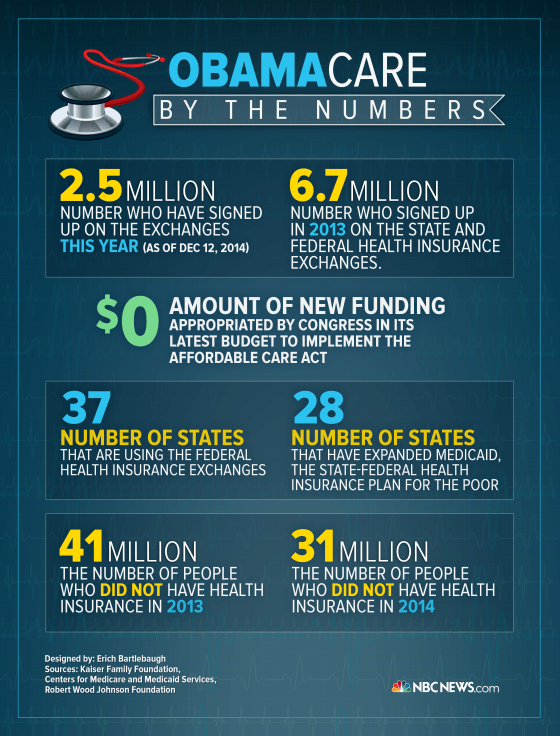 OBAMACARE
BY THE NUMBERS

2.5 MILLION
NUMBER WHO HAVE SIGNED UP ON THE EXCHANGES THIS YEAR (AS OF DEC 12, 2014)

6.7 MILLION
NUMBER WHO SIGNED UP IN 2013 ON THE STATE AND FEDERAL HEALTH INSURANCE EXCHANGES.

$0
AMOUNT OF NEW FUNDING
APPROPRIATED BY CONGRESS IN ITS LATEST BUDGET TO IMPLEMENT THE AFFORDABLE CARE ACT

37
NUMBER OF STATES
THAT ARE USING THE FEDERAL HEALTH INSURANCE EXCHANGES

28
NUMBER OF STATES
THAT HAVE EXPANDED MEDICAID, THE STATE-FEDERAL HEALTH INSURANCE PLAN FOR THE POOR

41 MILLION
THE NUMBER OF PEOPLE WHO DID NOT HAVE HEALTH INSURANCE IN 2013

31 MILLION
THE NUMBER OF PEOPLE WHO DID NOT HAVE HEALTH INSURANCE IN 2014

Designed by: Erich Bartlebaugh
Sources: Kaiser Family Foundation, Centers for Medicare and Medicaid Services, Robert Wood Johnson Foundation

NBCNEWS.com