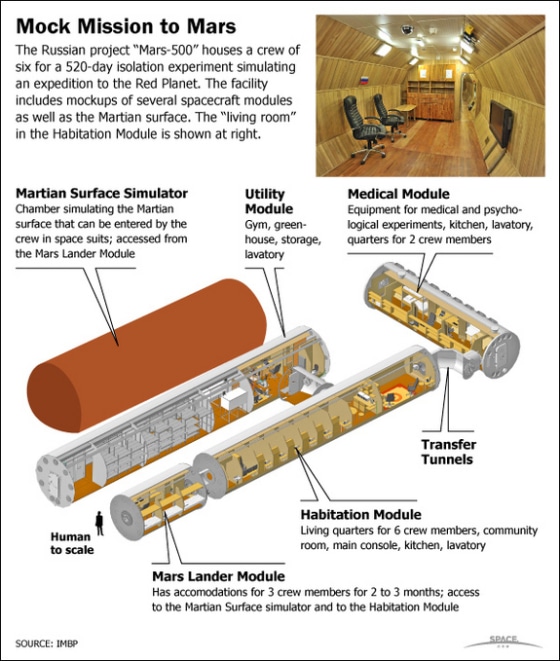 Mock Mission to Mars

The Russian project "Mars-500" houses a crew of six for a 520-day isolation experiment simulating an expedition to the Red Planet. The facility includes mockups of several spacecraft modules as well as the Martian surface. The "living room" in the Habitation Module is shown at right.

Martian Surface Simulator
Chamber simulating the Martian surface that can be entered by the crew in space suits; accessed from the Mars Lander Module

Utility Module
Gym, greenhouse, storage, lavatory

Medical Module
Equipment for medical and psychological experiments, kitchen, lavatory, quarters for 2 crew members

Transfer Tunnels

Habitation Module
Living quarters for 6 crew members, community room, main console, kitchen, lavatory

Human to scale

Mars Lander Module
Has accomodations for 3 crew members for 2 to 3 months; access to the Martian Surface simulator and to the Habitation Module

SOURCE: IMBP

SPACE