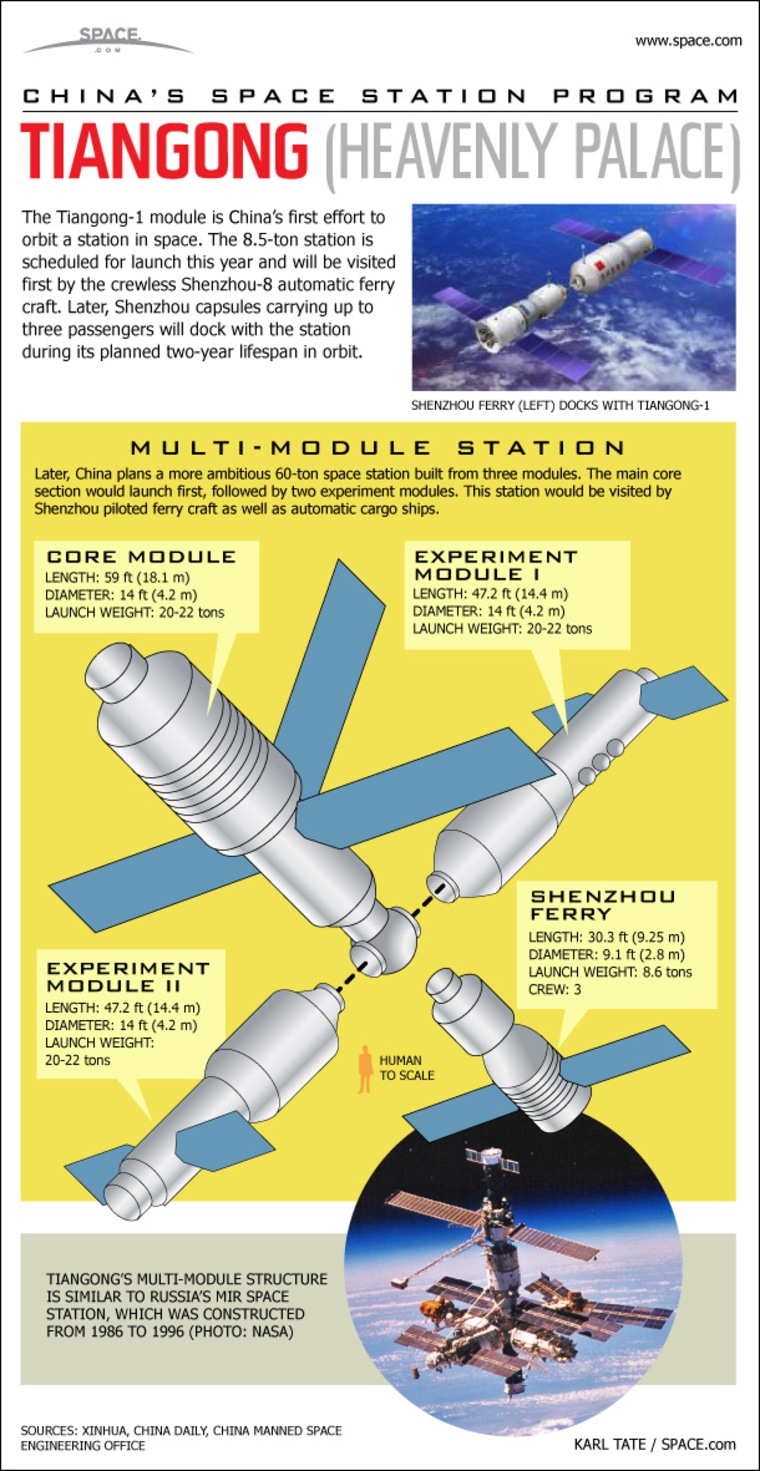 SPACE.com

www.space.com

CHINA'S SPACE STATION PROGRAM

TIANGONG (HEAVENLY PALACE)

The Tiangong-1 module is China's first effort to orbit a station in space. The 8.5-ton station is scheduled for launch this year and will be visited first by the crewless Shenzhou-8 automatic ferry craft. Later, Shenzhou capsules carrying up to three passengers will dock with the station during its planned two-year lifespan in orbit.

SHENZHOU FERRY (LEFT) DOCKS WITH TIANGONG-1

MULTI-MODULE STATION

Later, China plans a more ambitious 60-ton space station built from three modules. The main core section would launch first, followed by two experiment modules. This station would be visited by Shenzhou piloted ferry craft as well as automatic cargo ships.

CORE MODULE
LENGTH: 59 ft (18.1 m)
DIAMETER: 14 ft (4.2 m)
LAUNCH WEIGHT: 20-22 tons

EXPERIMENT MODULE I
LENGTH: 47.2 ft (14.4 m)
DIAMETER: 14 ft (4.2 m)
LAUNCH WEIGHT: 20-22 tons

SHENZHOU FERRY
LENGTH: 30.3 ft (9.25 m)
DIAMETER: 9.1 ft (2.8 m)
LAUNCH WEIGHT: 8.6 tons
CREW: 3

EXPERIMENT MODULE II
LENGTH: 47.2 ft (14.4 m)
DIAMETER: 14 ft (4.2 m)
LAUNCH WEIGHT: 20-22 tons

HUMAN TO SCALE

TIANGONG'S MULTI-MODULE STRUCTURE IS SIMILAR TO RUSSIA'S MIR SPACE STATION, WHICH WAS CONSTRUCTED FROM 1986 TO 1996 (PHOTO: NASA)

SOURCES: XINHUA, CHINA DAILY, CHINA MANNED SPACE ENGINEERING OFFICE

KARL TATE / SPACE.com