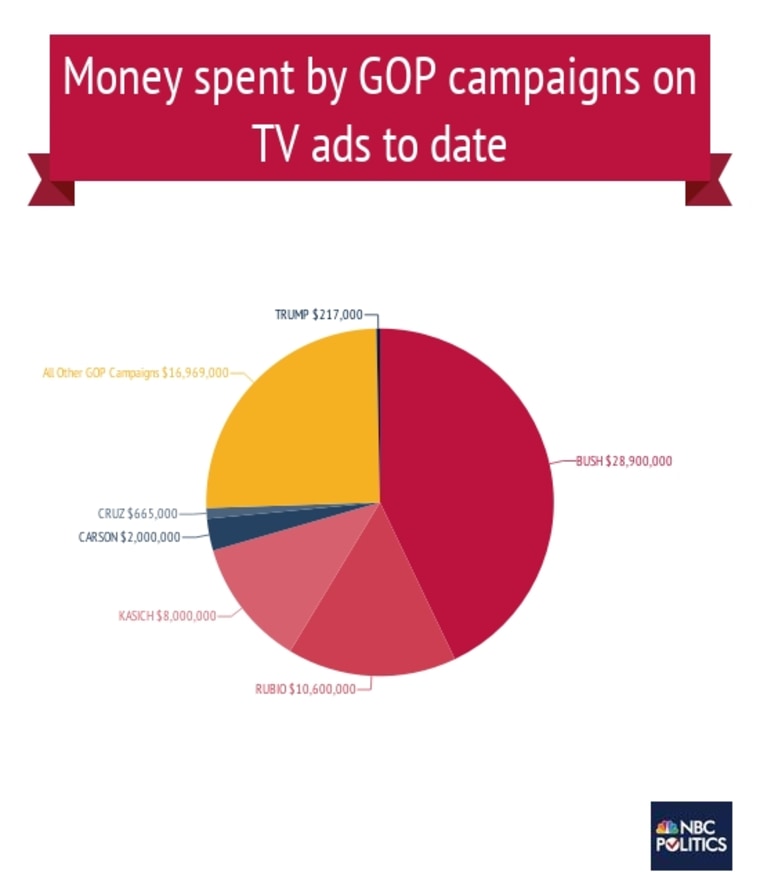 Money spent by GOP campaigns on TV ads to date

TRUMP $217,000

All Other GOP Campaigns $16,969,000

BUSH $28,900,000

CRUZ $665,000

CARSON $2,000,000

KASICH $8,000,000

RUBIO $10,600,000

NBC POLITICS