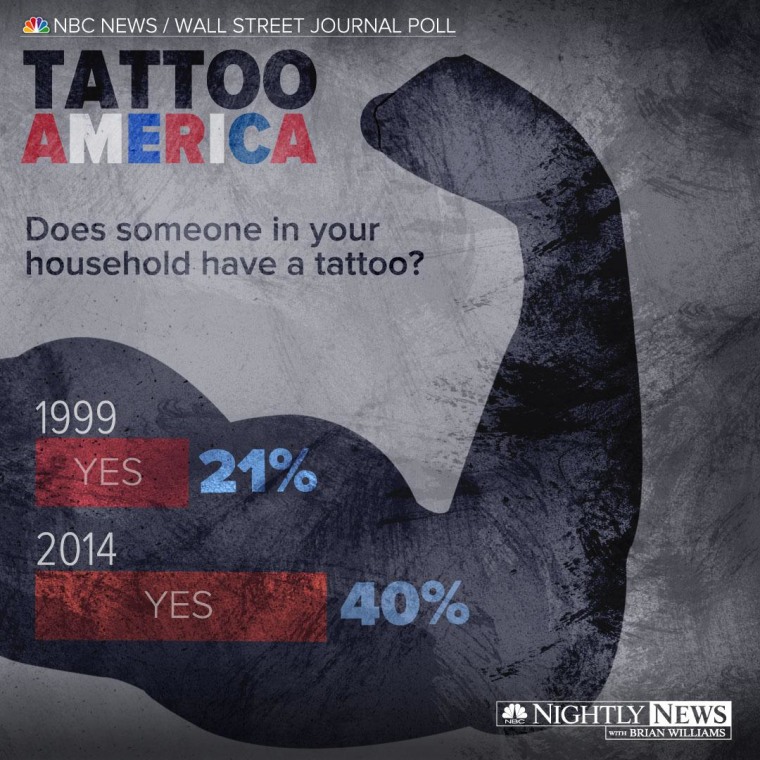 NBC NEWS / WALL STREET JOURNAL POLL

TATTOO AMERICA

Does someone in your household have a tattoo?

1999
YES 21%

2014
YES 40%

NBC NIGHTLY NEWS WITH BRIAN WILLIAMS