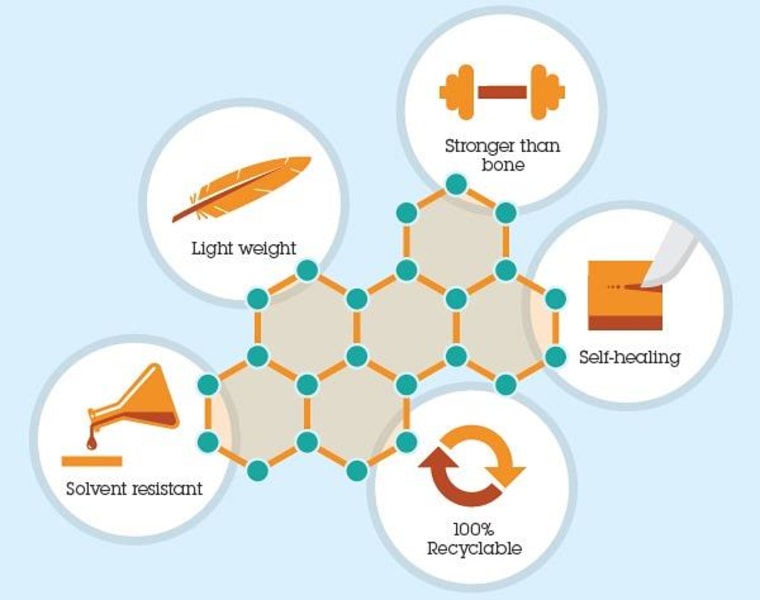 Stronger than bone

Light weight

Self-healing

Solvent resistant

100% Recyclable