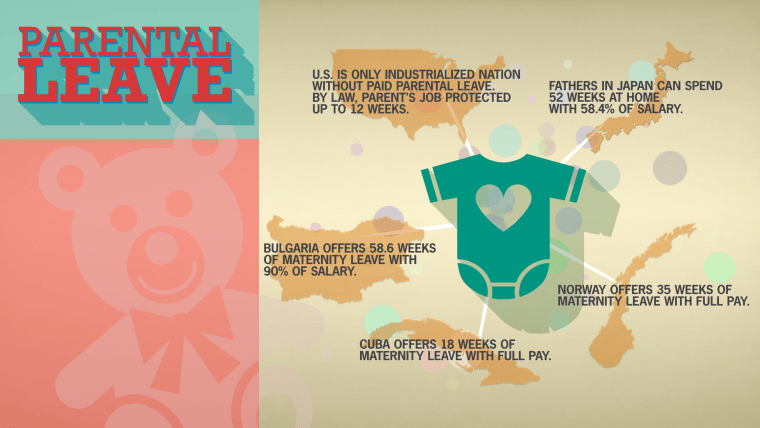 PARENTAL LEAVE

U.S. IS ONLY INDUSTRIALIZED NATION WITHOUT PAID PARENTAL LEAVE. BY LAW, PARENT'S JOB PROTECTED UP TO 12 WEEKS.

FATHERS IN JAPAN CAN SPEND 52 WEEKS AT HOME WITH 58.4% OF SALARY.

BULGARIA OFFERS 58.6 WEEKS OF MATERNITY LEAVE WITH 90% OF SALARY.

NORWAY OFFERS 35 WEEKS OF MATERNITY LEAVE WITH FULL PAY.

CUBA OFFERS 18 WEEKS OF MATERNITY LEAVE WITH FULL PAY.