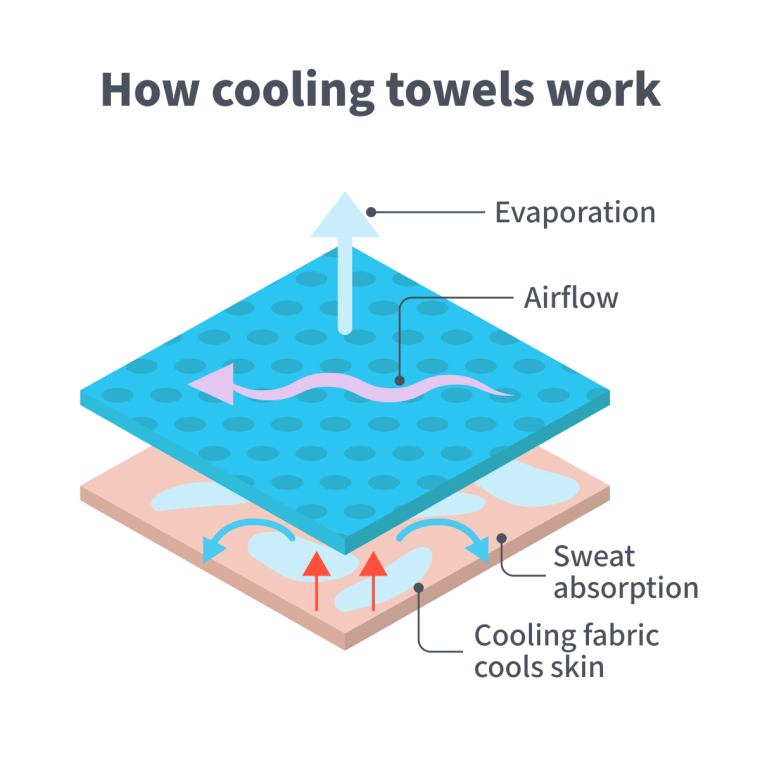 How cooling towels work

Evaporation

Airflow

Sweat absorption

Cooling fabric cools skin