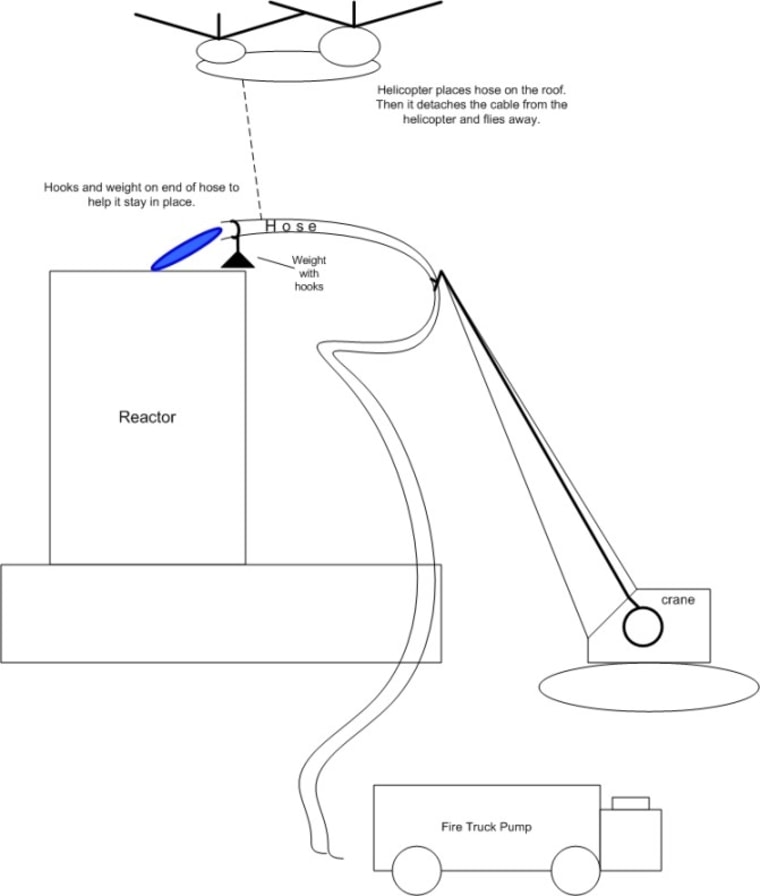 Helicopter places hose on the roof. Then it detaches the cable from the helicopter and flies away.

Hooks and weight on end of hose to help it stay in place.

Hose

Weight with hooks

Reactor

crane

Fire Truck Pump