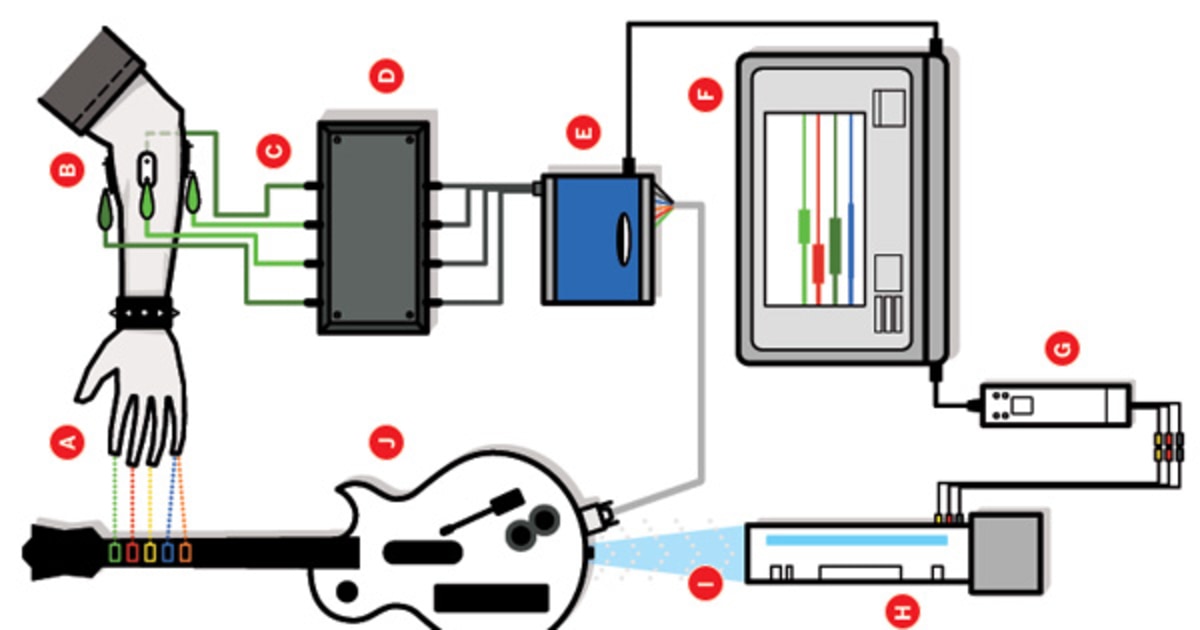 B
C
D
E
F
G
A
J
I
H