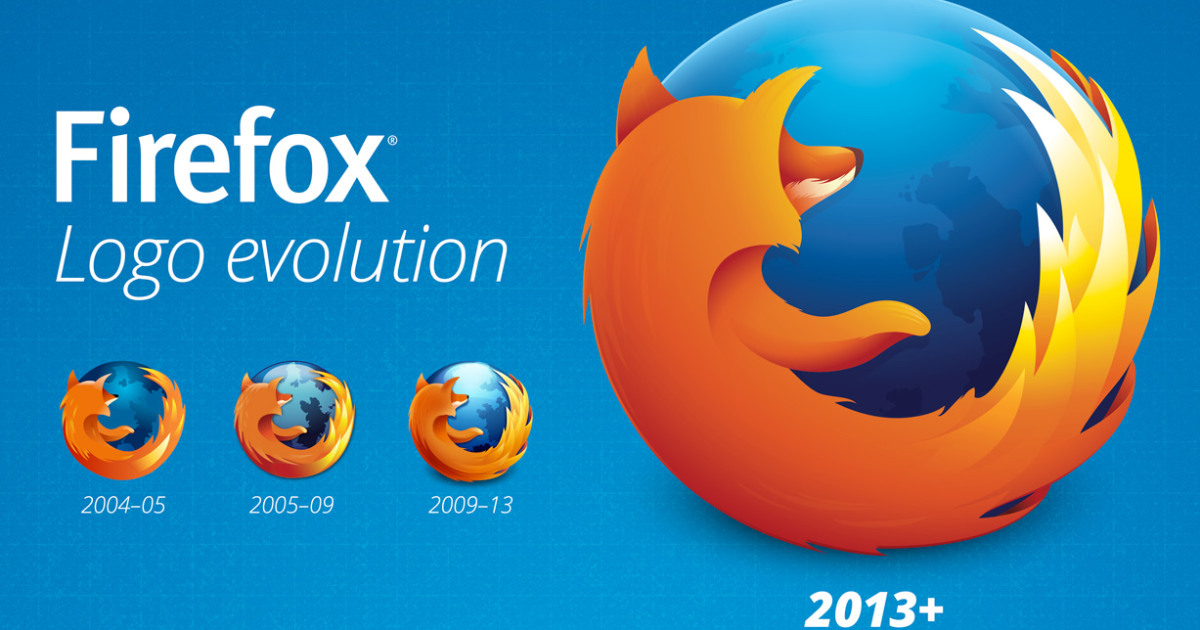 Firefox®
Logo evolution

2004–05

2005–09

2009–13

2013+